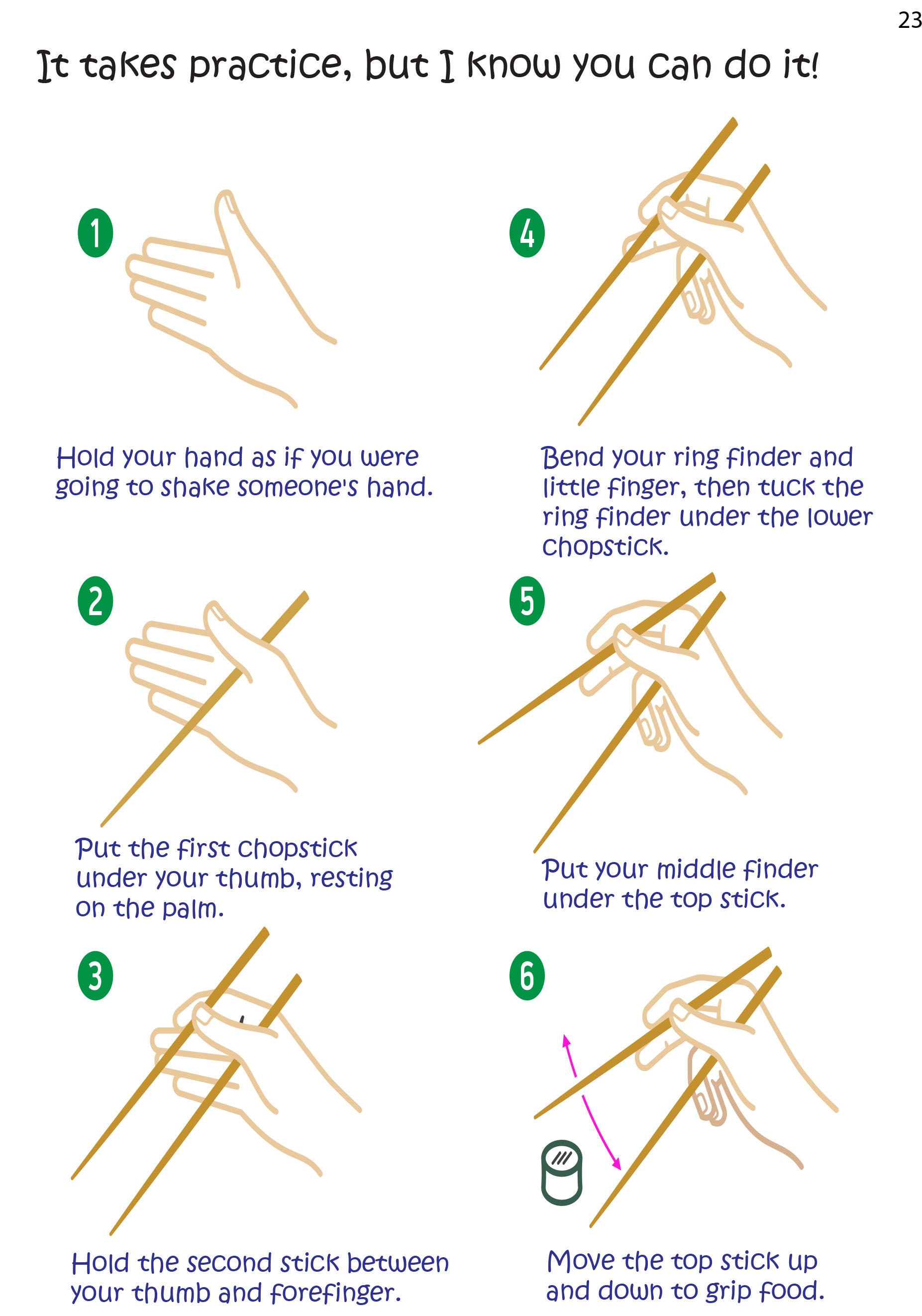 23

It takes practice, but I know you can do it!

1

Hold your hand as if you were going to shake someone's hand.

2

Put the first chopstick under your thumb, resting on the palm.

3

Hold the second stick between your thumb and forefinger.

4

Bend your ring finder and little finger, then tuck the ring finder under the lower chopstick.

5

Put your middle finder under the top stick.

6

Move the top stick up and down to grip food.